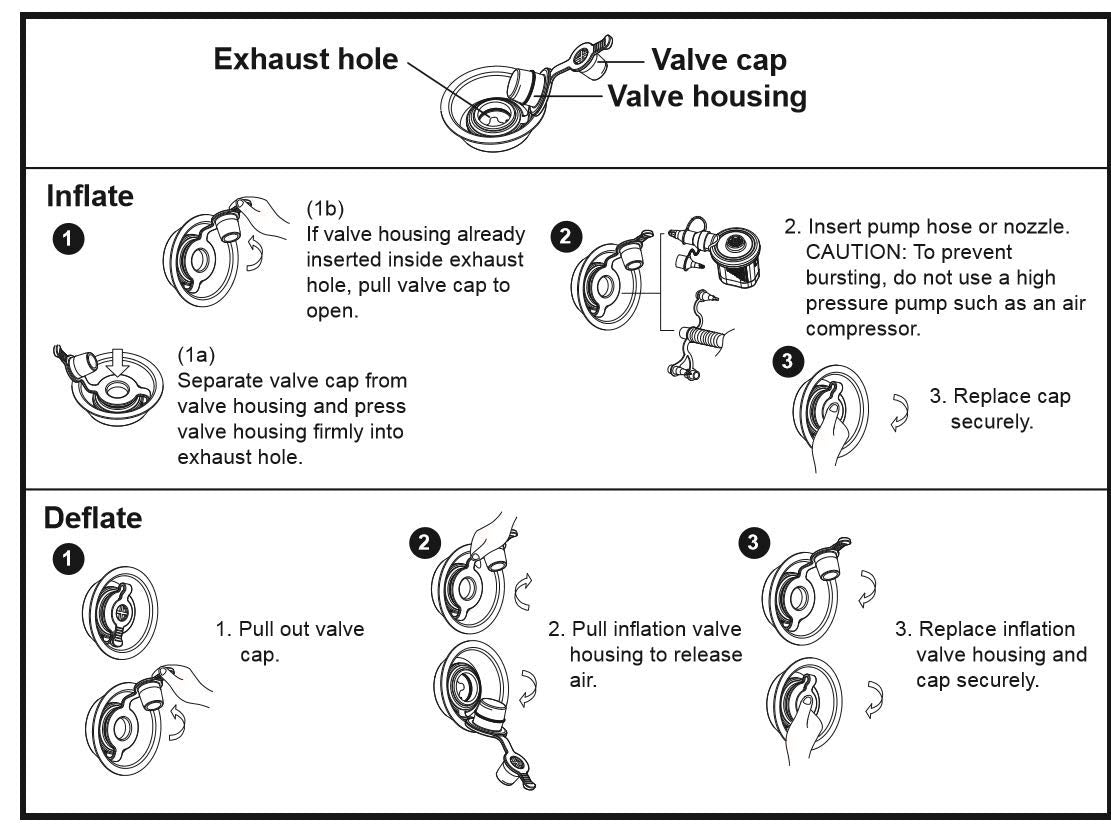 Exhaust hole
Valve cap
Valve housing

Inflate

1

(1b)
If valve housing already inserted inside exhaust hole, pull valve cap to open.

(1a)
Separate valve cap from valve housing and press valve housing firmly into exhaust hole.

2

2. Insert pump hose or nozzle. CAUTION: To prevent bursting, do not use a high pressure pump such as an air compressor.

3

3. Replace cap securely.

Deflate

1

1. Pull out valve cap.

2

2. Pull inflation valve housing to release air.

3

3. Replace inflation valve housing and cap securely.