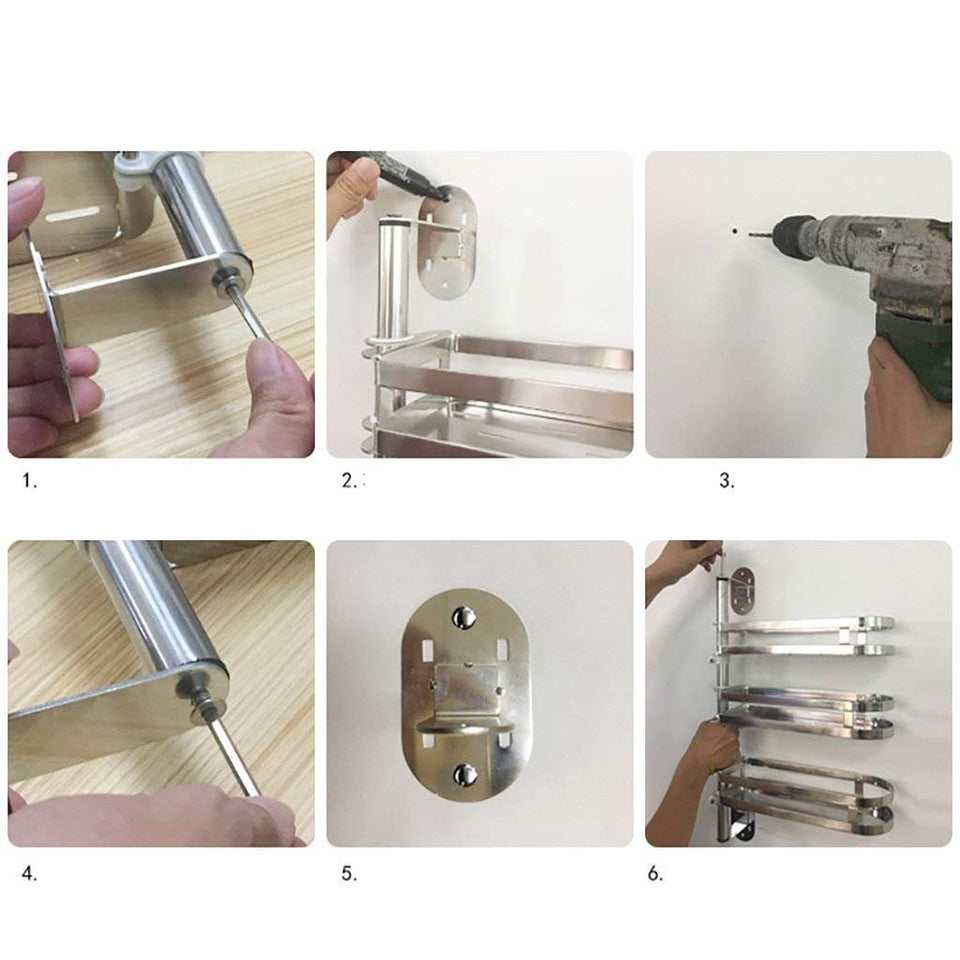 1.

2.

3.

4.

5.

6.